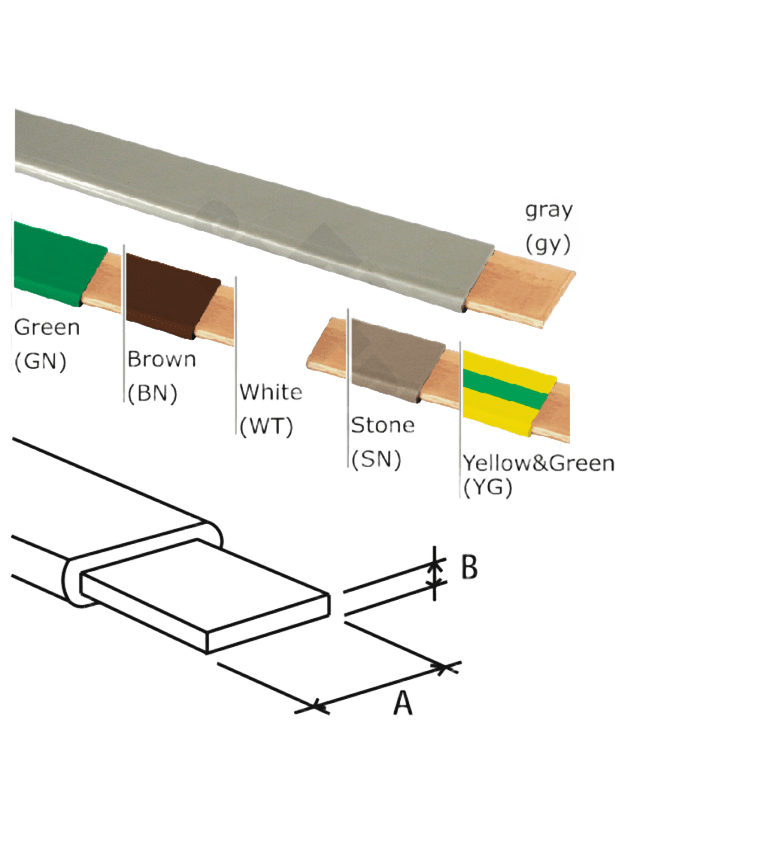 gray
(gy)

Green
(GN)

Brown
(BN)

White
(WT)

Stone
(SN)

Yellow&Green
(YG)

B

A