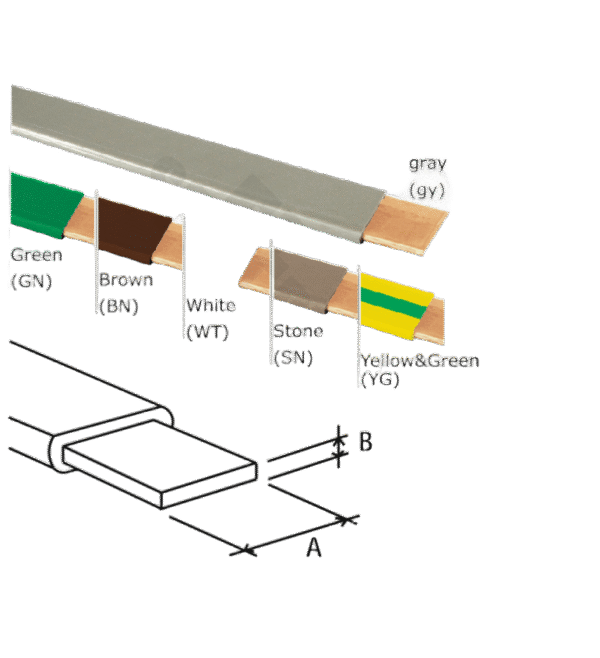 gray
(gy)

Green
(GN)

Brown
(BN)

White
(WT)

Stone
(SN)

Yellow&Green
(YG)

B

A