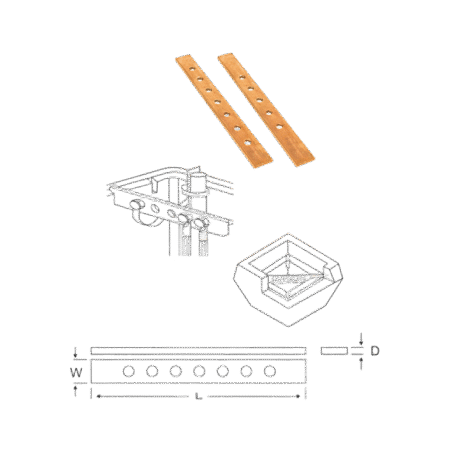 D
W
L